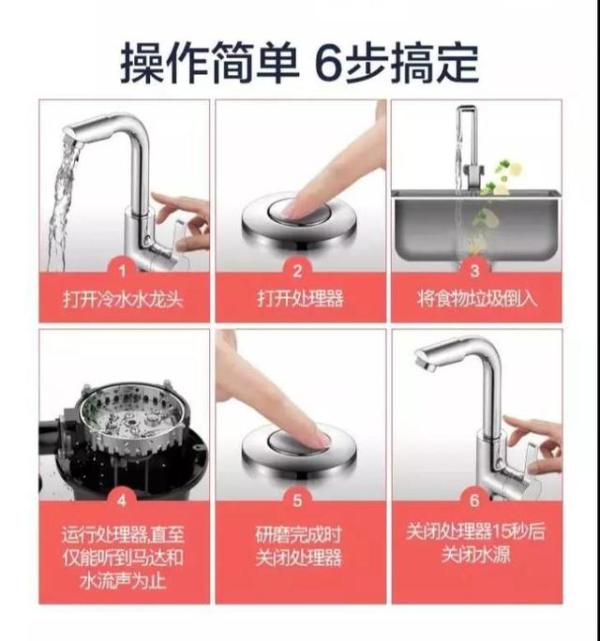 操作简单 6步搞定

1
打开冷水水龙头

2
打开处理器

3
将食物垃圾倒入

4
运行处理器,直至仅能听到马达和水流声为止

5
研磨完成时关闭处理器

6
关闭处理器15秒后关闭水源